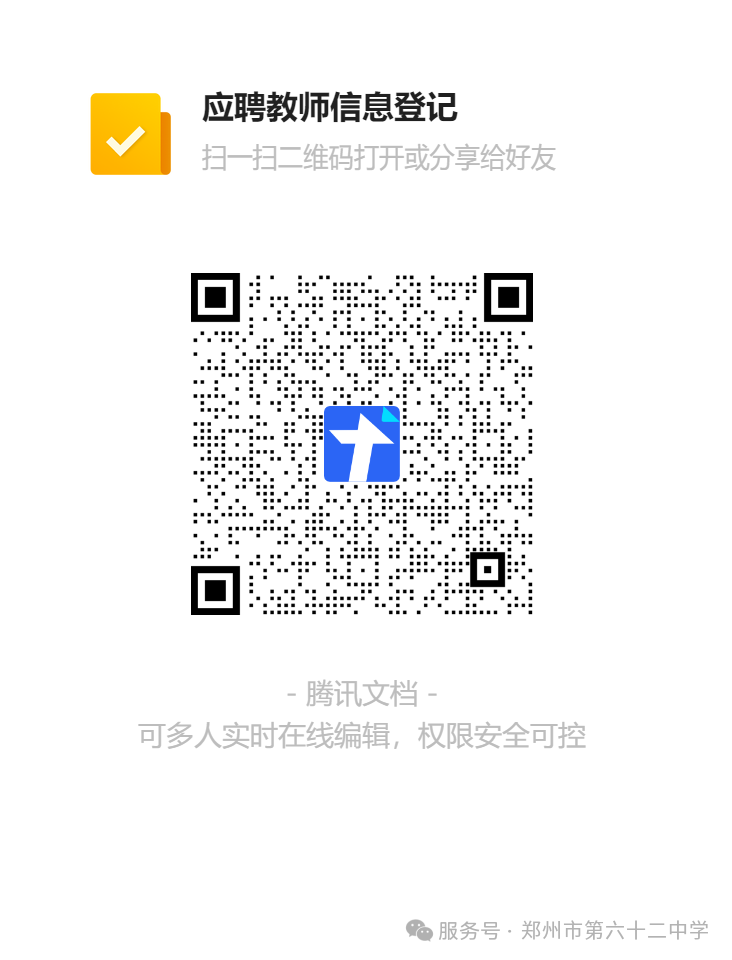 应聘教师信息登记
扫一扫二维码打开或分享给好友

- 腾讯文档 -
可多人实时在线编辑，权限安全可控

服务号 · 郑州市第六十二中学